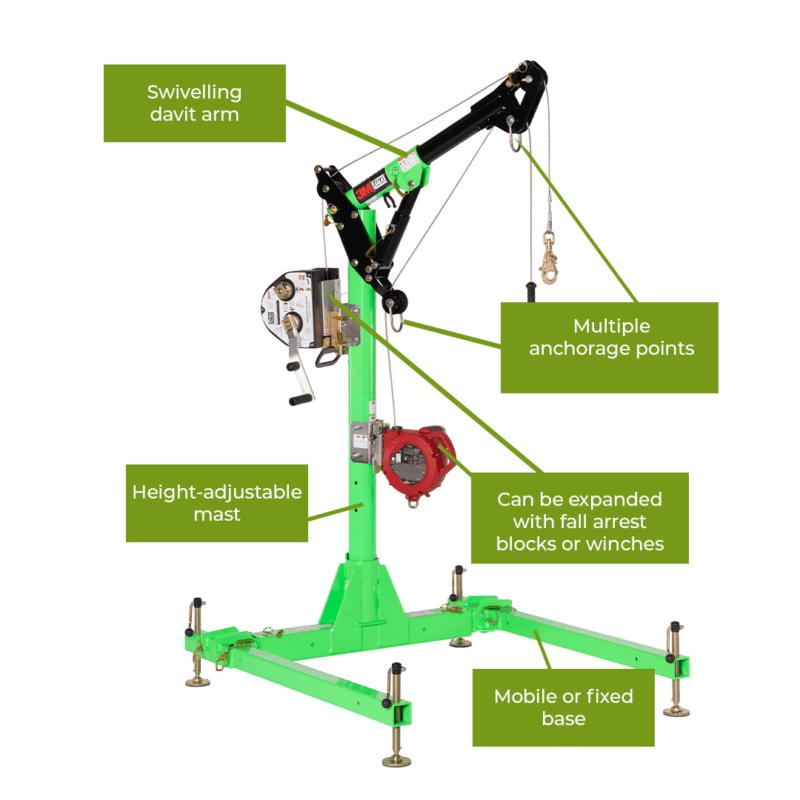 Swivelling davit arm

3M

Multiple anchorage points

Height-adjustable mast

Can be expanded with fall arrest blocks or winches

Mobile or fixed base